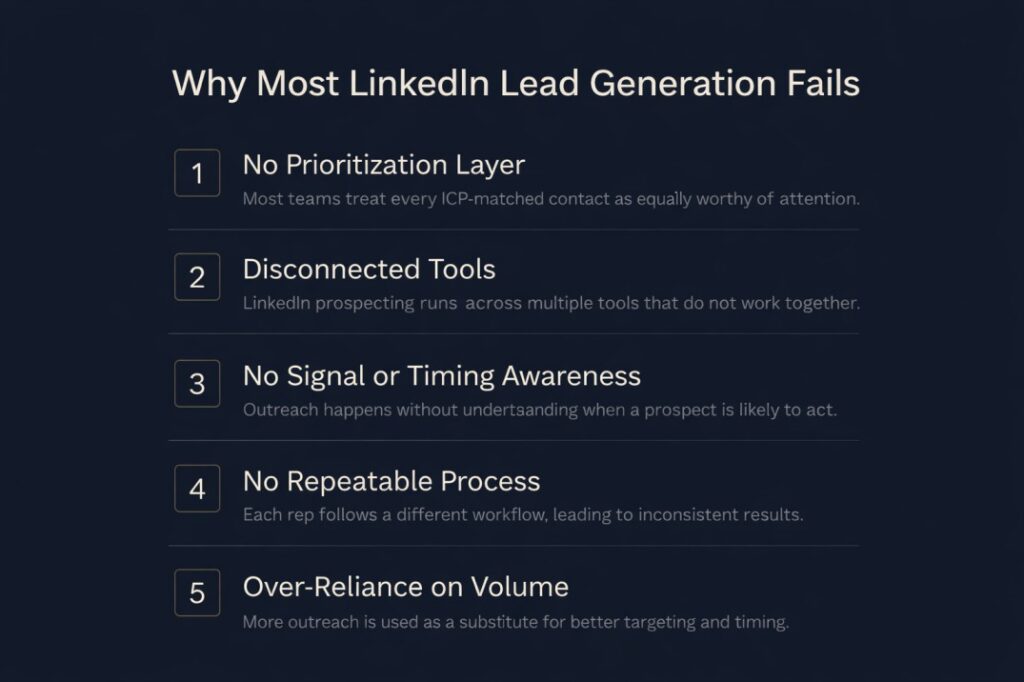 Why Most LinkedIn Lead Generation Fails

1
No Prioritization Layer
Most teams treat every ICP-matched contact as equally worthy of attention.

2
Disconnected Tools
LinkedIn prospecting runs across multiple tools that do not work together.

3
No Signal or Timing Awareness
Outreach happens without undertaanding when a prospect is likely to act.

4
No Repeatable Process
Each rep follows a different workflow, leading to inconsistent results.

5
Over-Reliance on Volume
More outreach is used as a substitute for better targeting and timing.